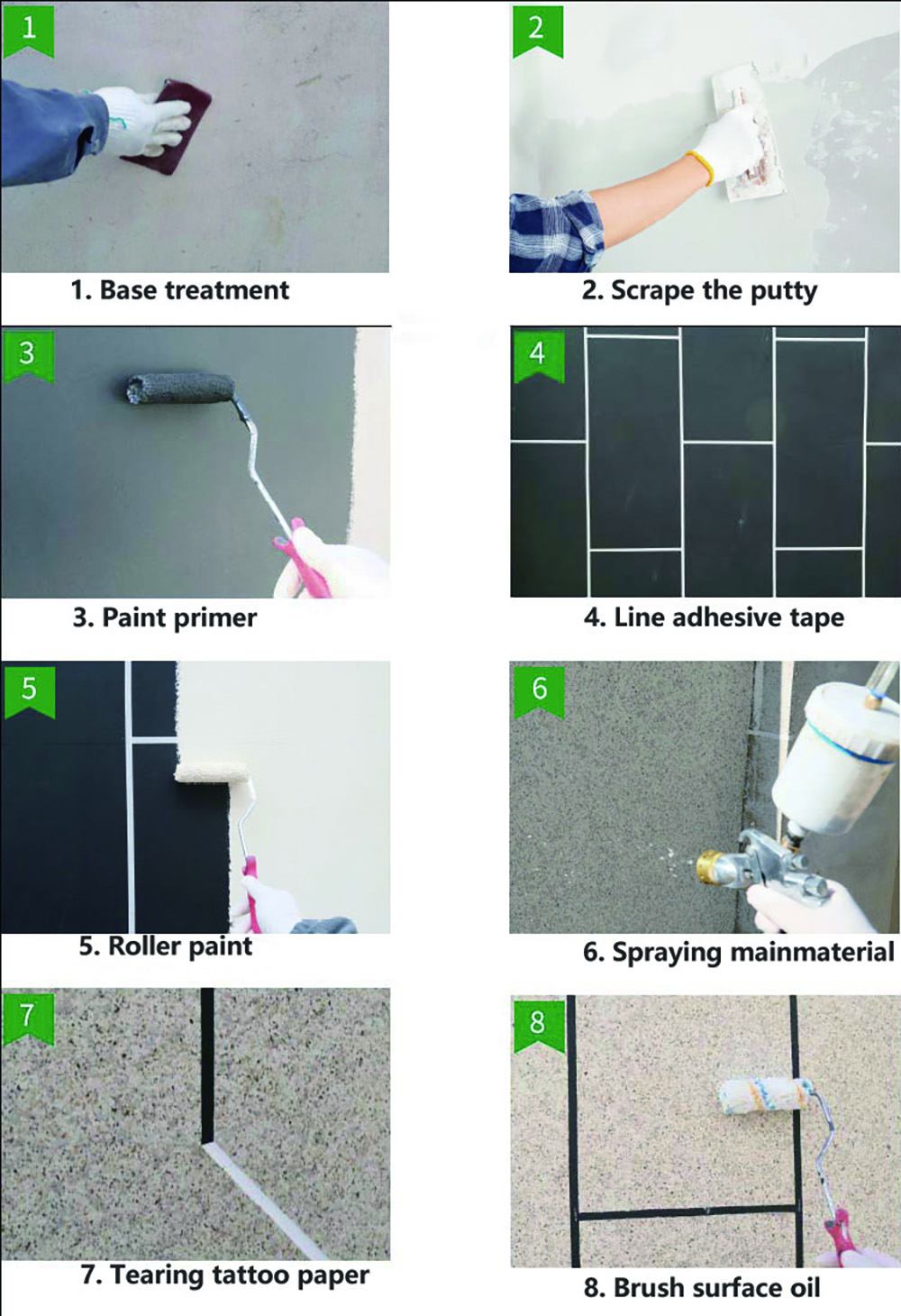 1

1. Base treatment

2

2. Scrape the putty

3

3. Paint primer

4

4. Line adhesive tape

5

5. Roller paint

6

6. Spraying mainmaterial

7

7. Tearing tattoo paper

8

8. Brush surface oil